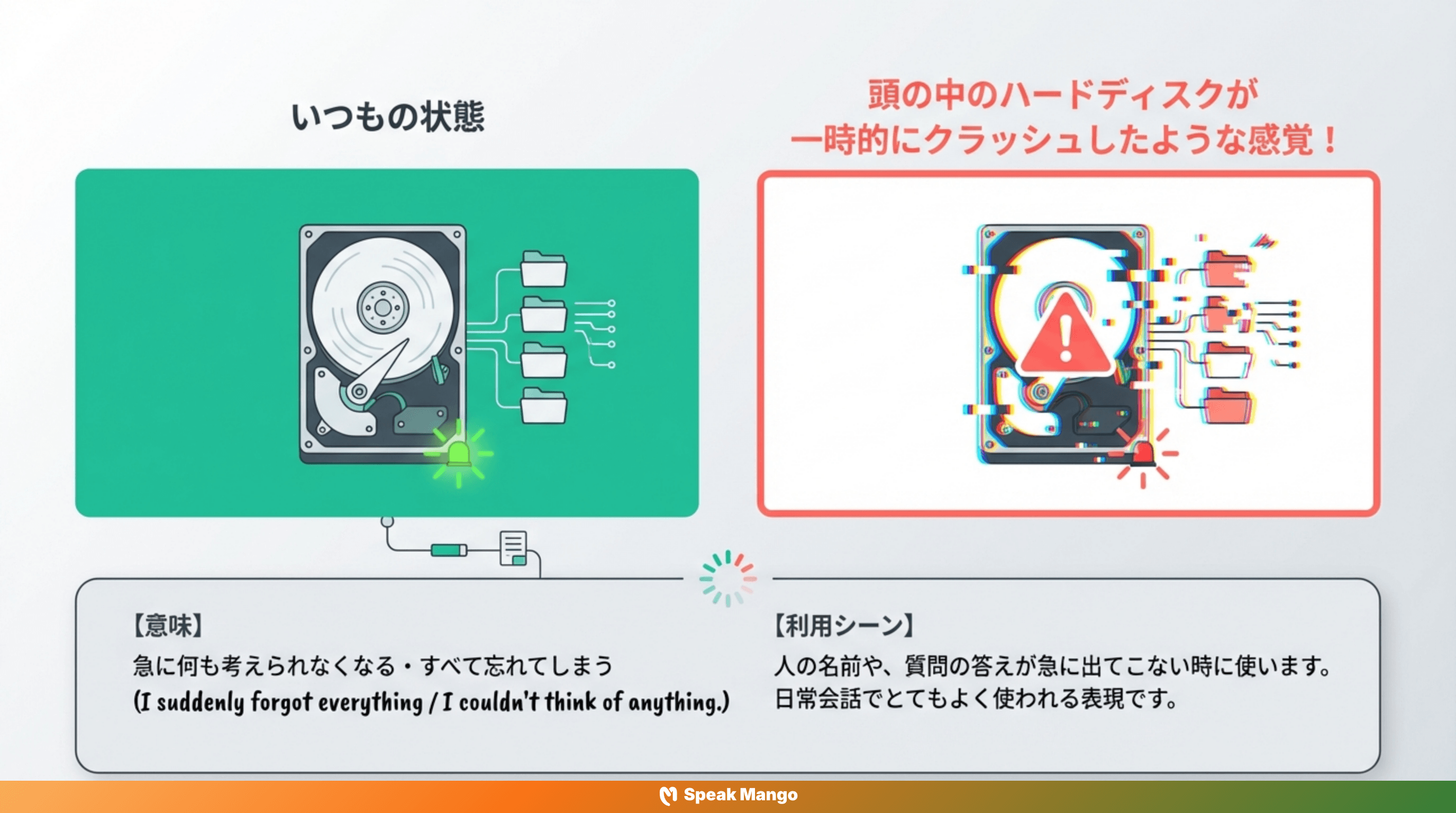 いつもの状態

頭の中のハードディスクが
一時的にクラッシュしたような感覚！

【意味】
急に何も考えられなくなる・すべて忘れてしまう
(I suddenly forgot everything / I couldn't think of anything.)

【利用シーン】
人の名前や、質問の答えが急に出てこない時に使います。
日常会話でとてもよく使われる表現です。

Speak Mango