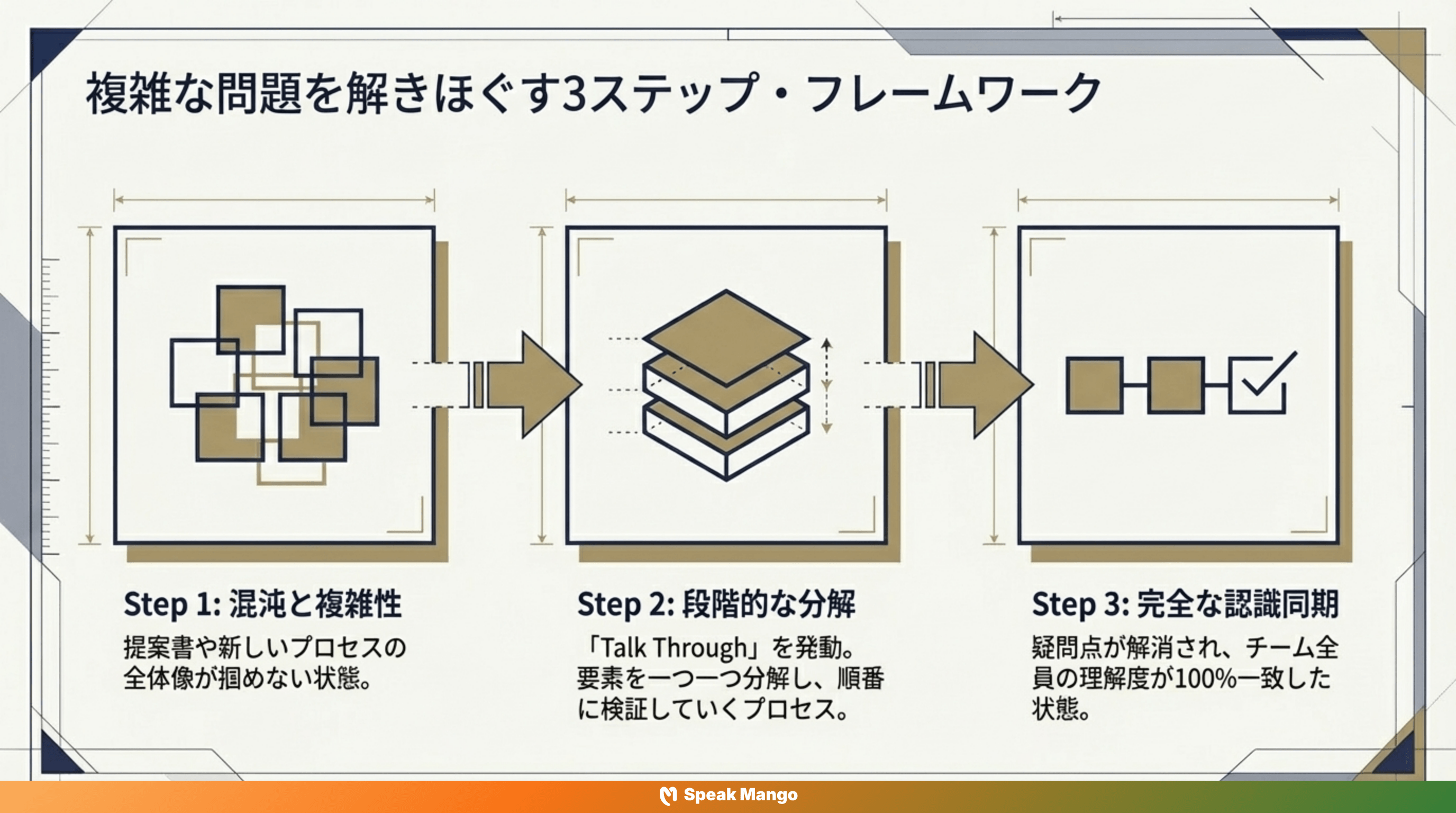 複雑な問題を解きほぐす3ステップ・フレームワーク

Step 1: 混沌と複雑性

提案書や新しいプロセスの全体像が掴めない状態。

Step 2: 段階的な分解

「Talk Through」を発動。要素を一つ一つ分解し、順番に検証していくプロセス。

Step 3: 完全な認識同期

疑問点が解消され、チーム全員の理解度が100%一致した状態。

Speak Mango